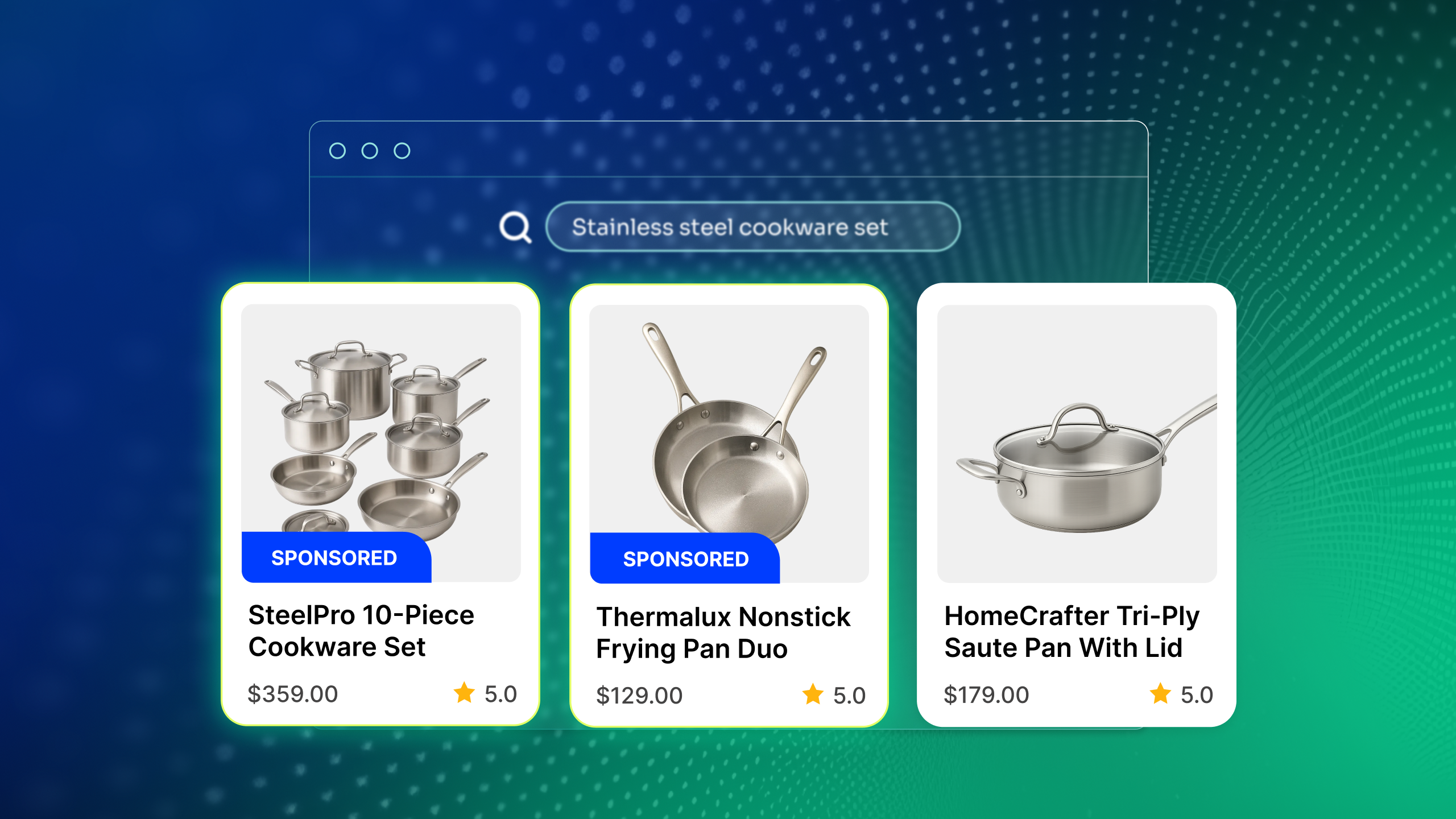 Stainless steel cookware set

SPONSORED

SteelPro 10-Piece Cookware Set

$359.00 5.0

SPONSORED

Thermalux Nonstick Frying Pan Duo

$129.00 5.0

HomeCrafter Tri-Ply Saute Pan With Lid

$179.00 5.0